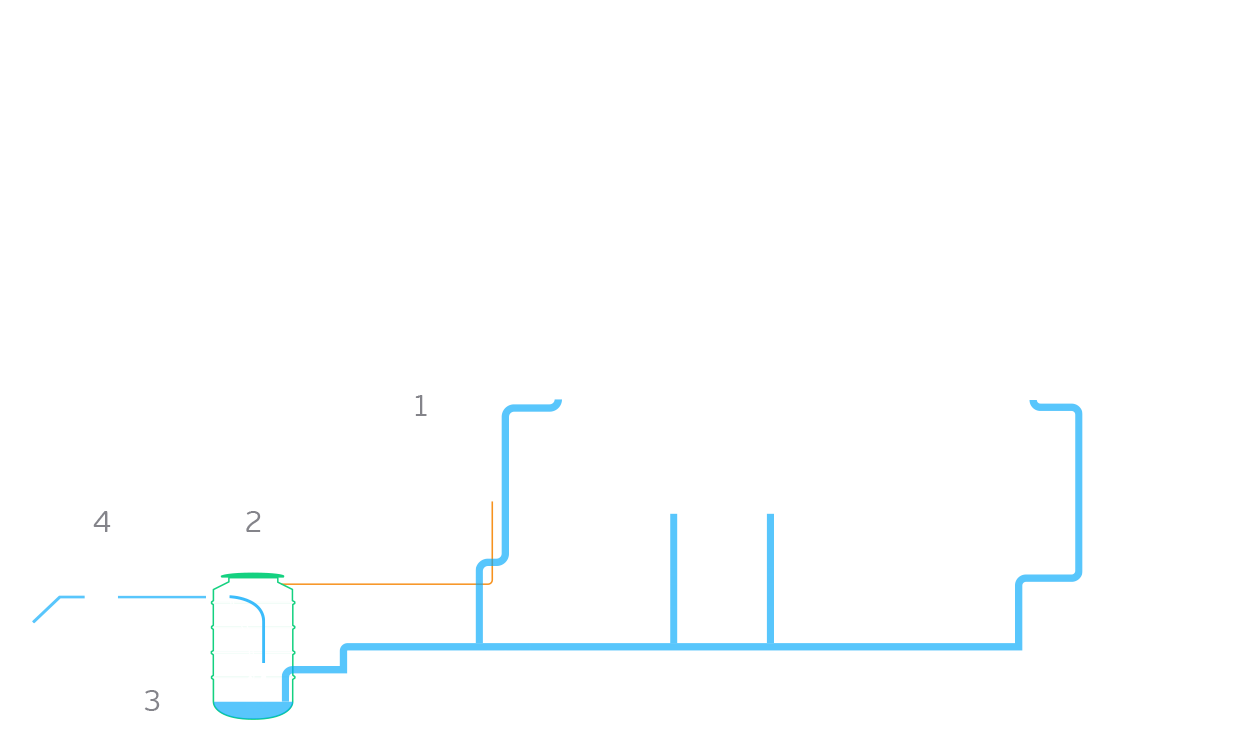 1

4

2

3