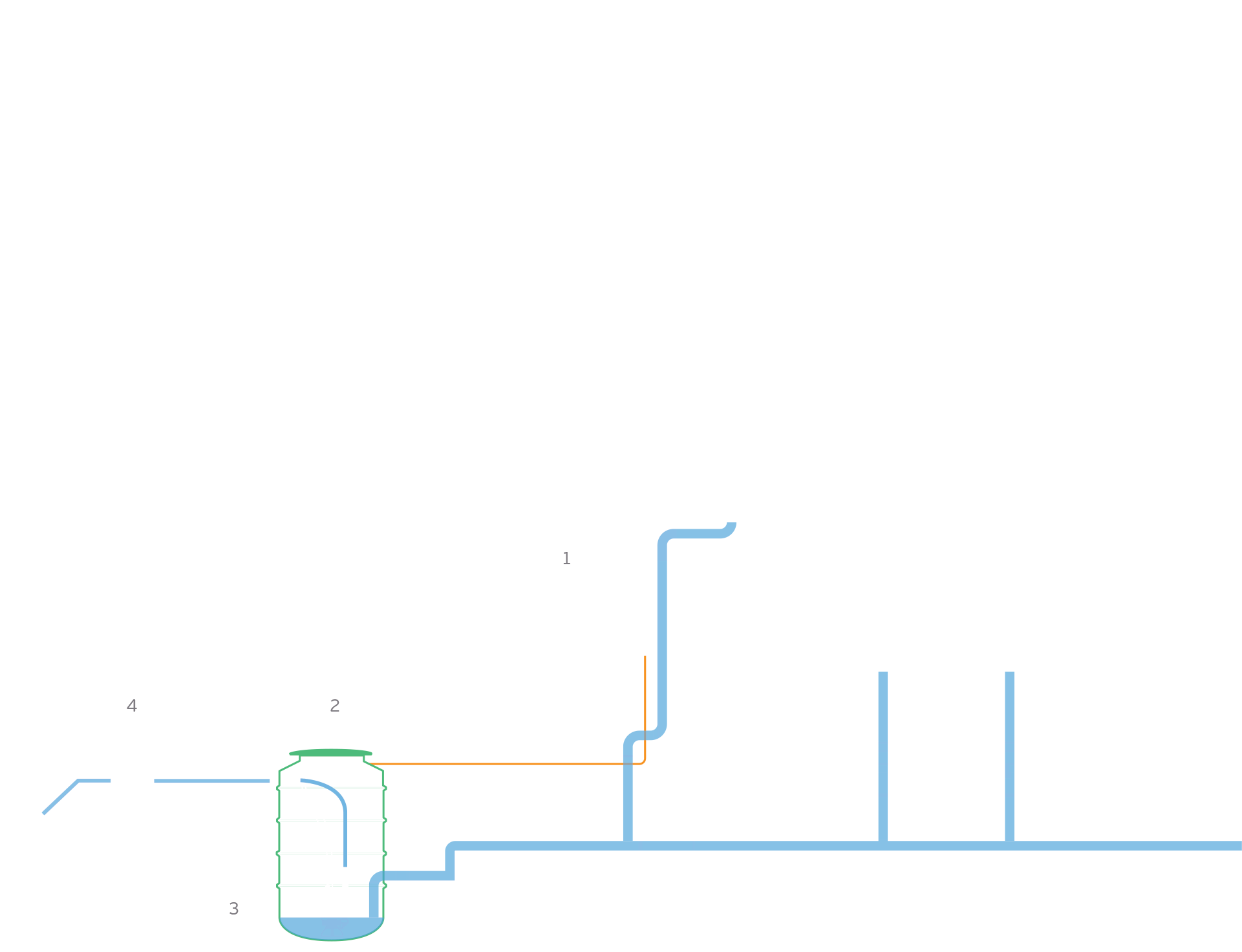 1

4

2

3